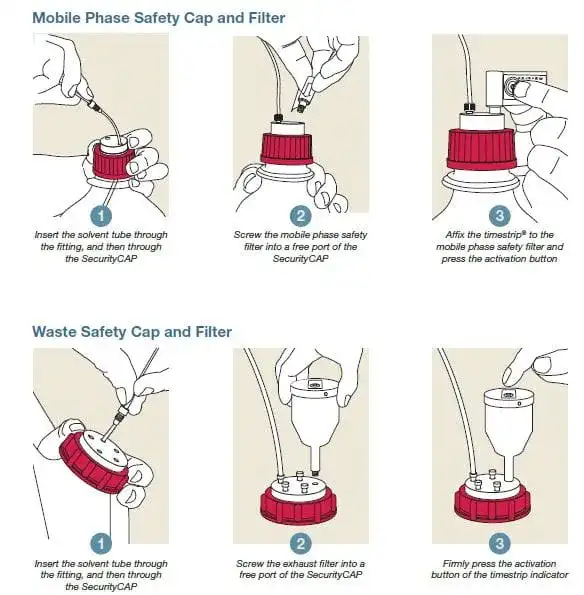 Mobile Phase Safety Cap and Filter

1
Insert the solvent tube through the fitting, and then through the SecurityCAP

2
Screw the mobile phase safety filter into a free port of the SecurityCAP

3
Affix the timestrip® to the mobile phase safety filter and press the activation button

Waste Safety Cap and Filter

1
Insert the solvent tube through the fitting, and then through the SecurityCAP

2
Screw the exhaust filter into a free port of the SecurityCAP

3
Firmly press the activation button of the timestrip indicator